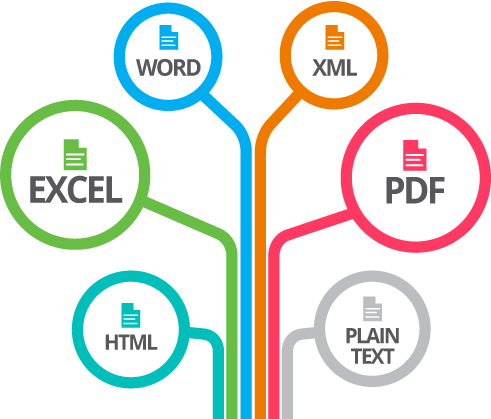 WORD

XML

EXCEL

PDF

HTML

PLAIN TEXT